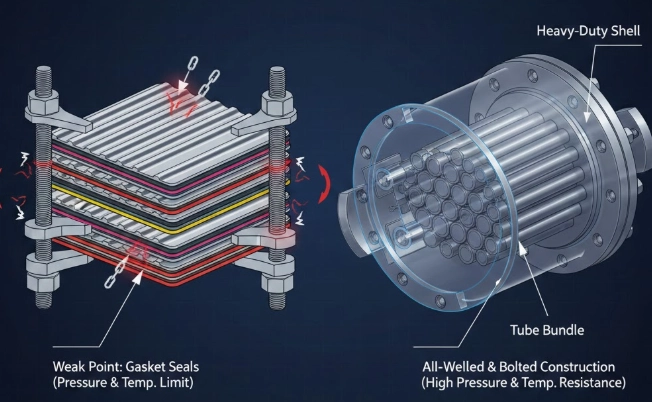 Heavy-Duty Shell

Tube Bundle

Weak Point: Gasket Seals
(Pressure & Temp. Limit)

All-Welled & Bolted Construction
(High Pressure & Temp. Resistance)